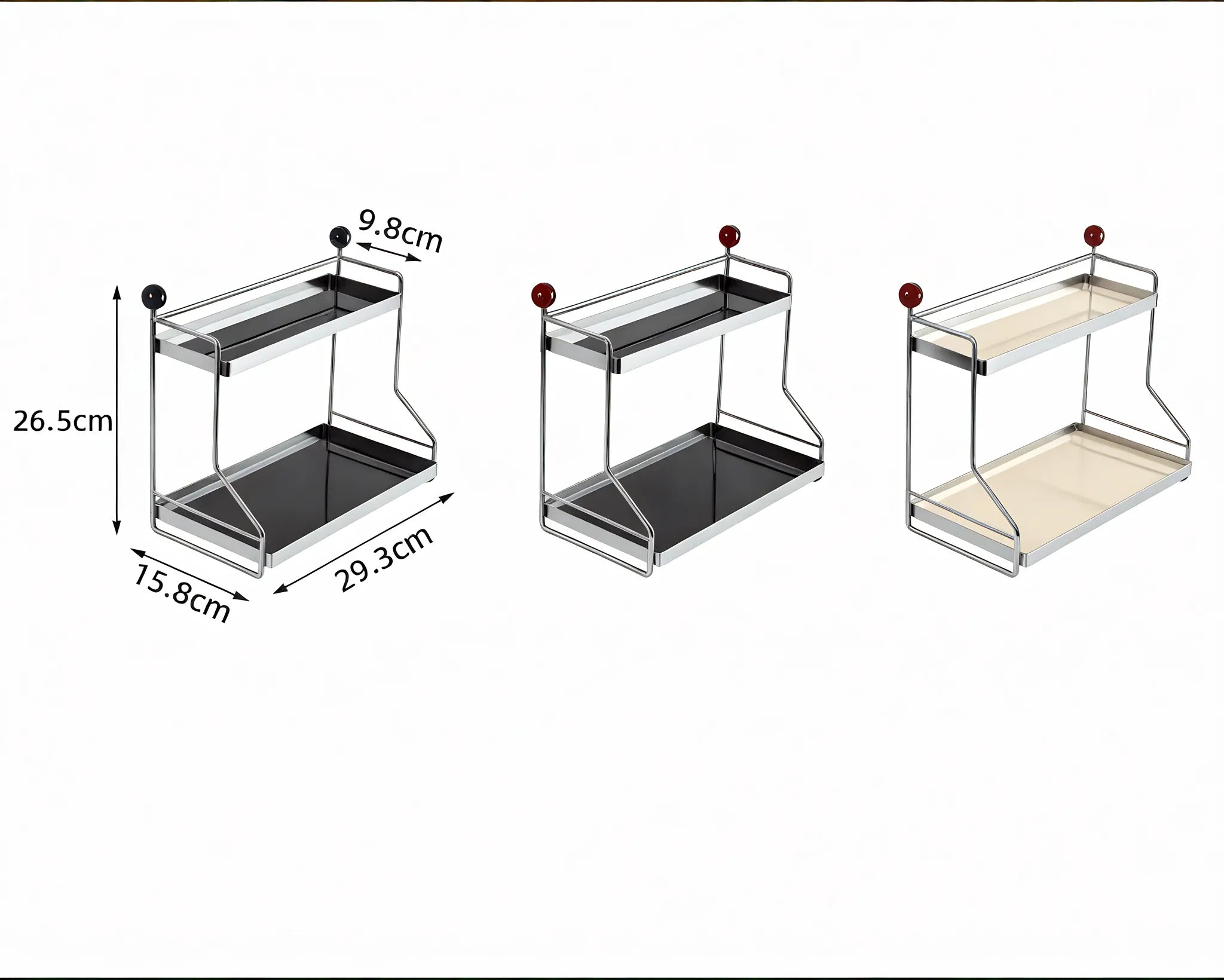 9.8cm
26.5cm
15.8cm
29.3cm